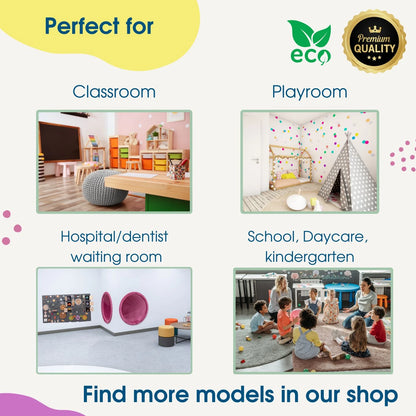 Perfect for

eco

Premium QUALITY

Classroom

Playroom

Hospital/dentist waiting room

School, Daycare, kindergarten

Find more models in our shop