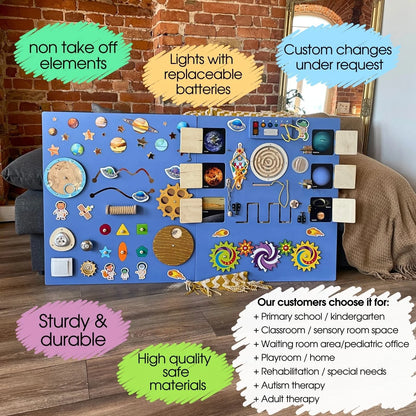 non take off elements

Lights with replaceable batteries

Custom changes under request

Sturdy & durable

High quality safe materials

Our customers choose it for:
+ Primary school / kindergarten
+ Classroom / sensory room space
+ Waiting room area/pediatric office
+ Playroom / home
+ Rehabilitation / special needs
+ Autism therapy
+ Adult therapy