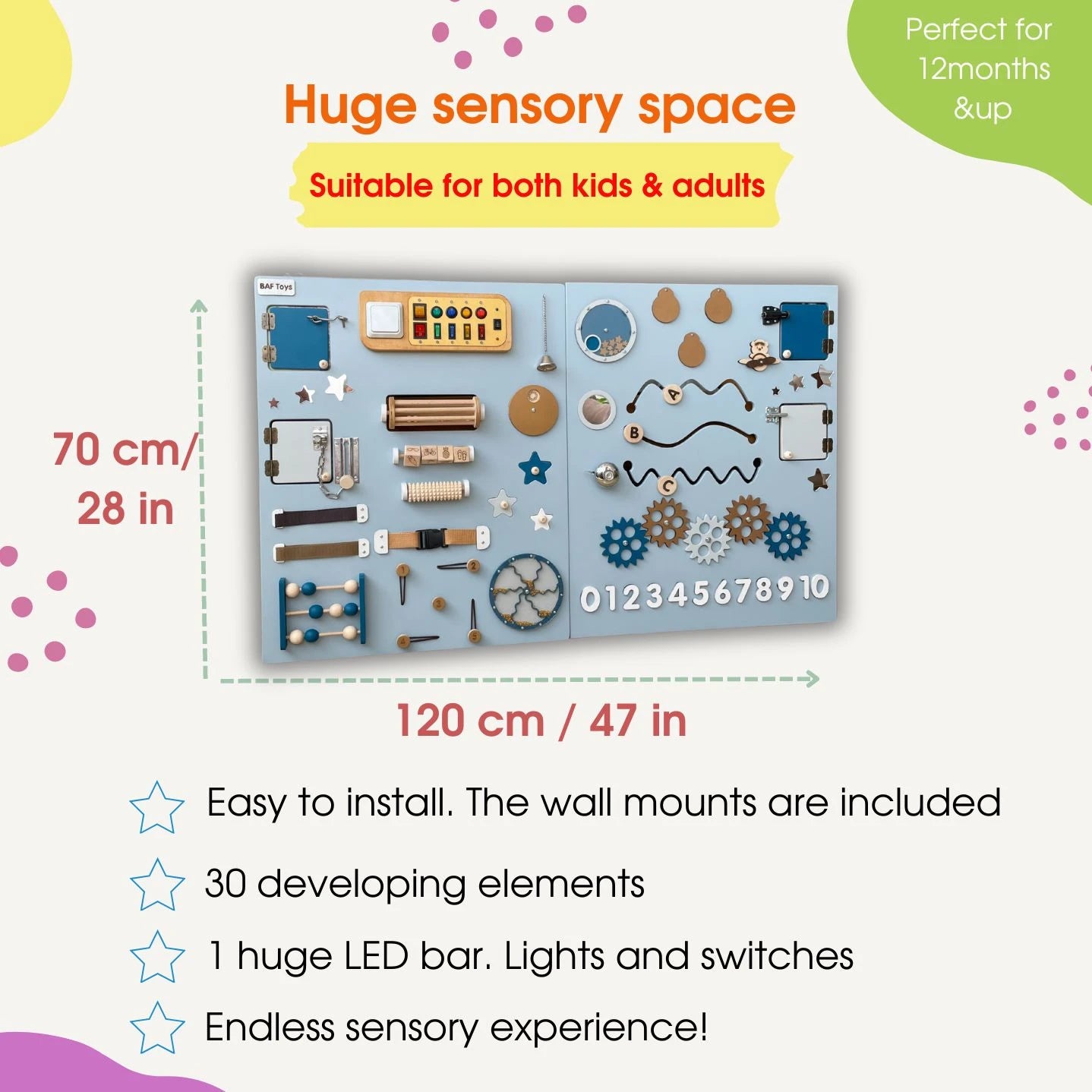 Perfect for 12months &up

Huge sensory space

Suitable for both kids & adults

BAF Toys

A

B

C

0 1 2 3 4 5 6 7 8 9 10

70 cm/ 28 in

120 cm / 47 in

Easy to install. The wall mounts are included

30 developing elements

1 huge LED bar. Lights and switches

Endless sensory experience!